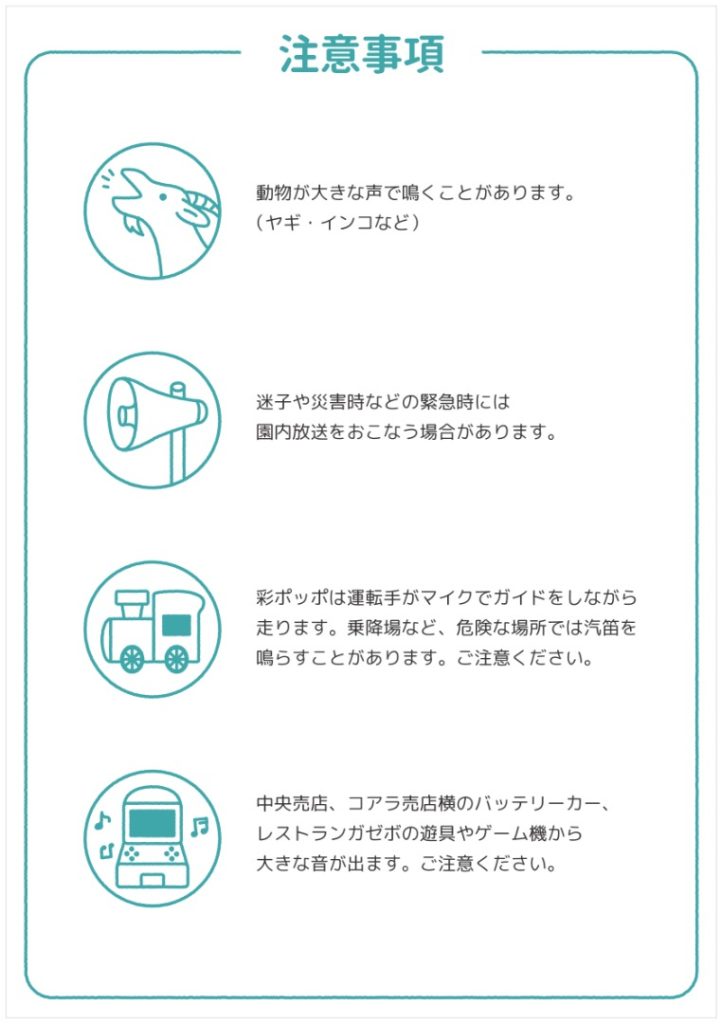 注意事項

動物が大きな声で鳴くことがあります。
（ヤギ・インコなど）

迷子や災害時などの緊急時には園内放送をおこなう場合があります。

彩ポッポは運転手がマイクでガイドをしながら走ります。乗降場など、危険な場所では汽笛を鳴らすことがあります。ご注意ください。

中央売店、コアラ売店横のバッテリーカー、レストランガゼボの遊具やゲーム機から大きな音が出ます。ご注意ください。